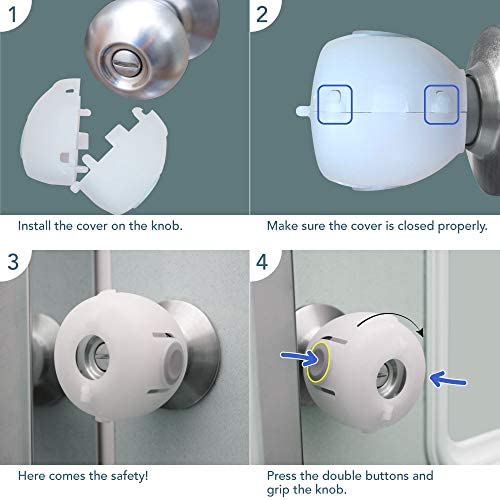 1

Install the cover on the knob.

2

Make sure the cover is closed properly.

3

Here comes the safety!

4

Press the double buttons and grip the knob.