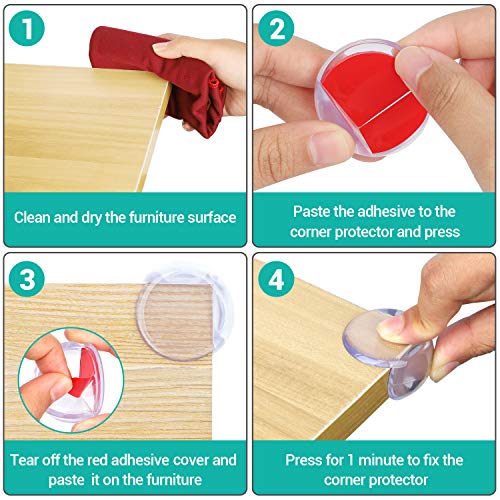 1

Clean and dry the furniture surface

2

Paste the adhesive to the corner protector and press

3

Tear off the red adhesive cover and paste it on the furniture

4

Press for 1 minute to fix the corner protector